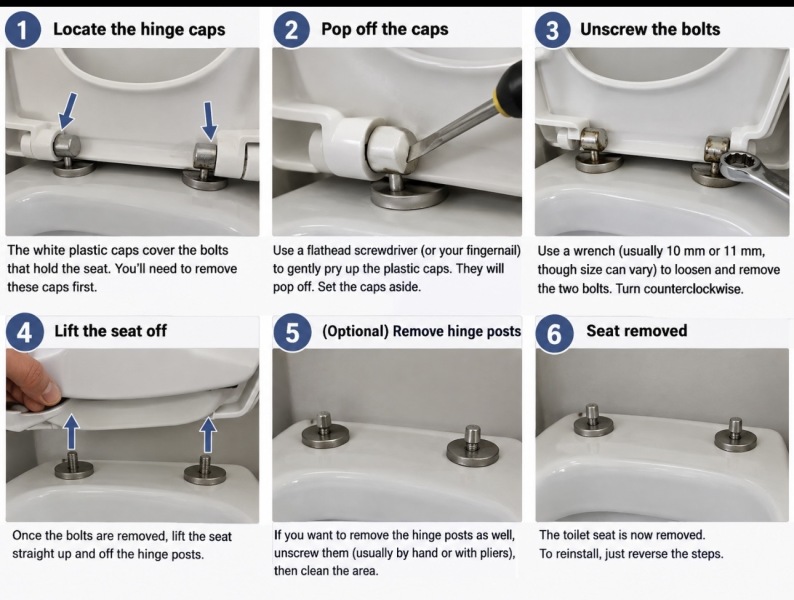 1 Locate the hinge caps

The white plastic caps cover the bolts that hold the seat. You'll need to remove these caps first.

2 Pop off the caps

Use a flathead screwdriver (or your fingernail) to gently pry up the plastic caps. They will pop off. Set the caps aside.

3 Unscrew the bolts

Use a wrench (usually 10 mm or 11 mm, though size can vary) to loosen and remove the two bolts. Turn counterclockwise.

4 Lift the seat off

Once the bolts are removed, lift the seat straight up and off the hinge posts.

5 (Optional) Remove hinge posts

If you want to remove the hinge posts as well, unscrew them (usually by hand or with pliers), then clean the area.

6 Seat removed

The toilet seat is now removed. To reinstall, just reverse the steps.