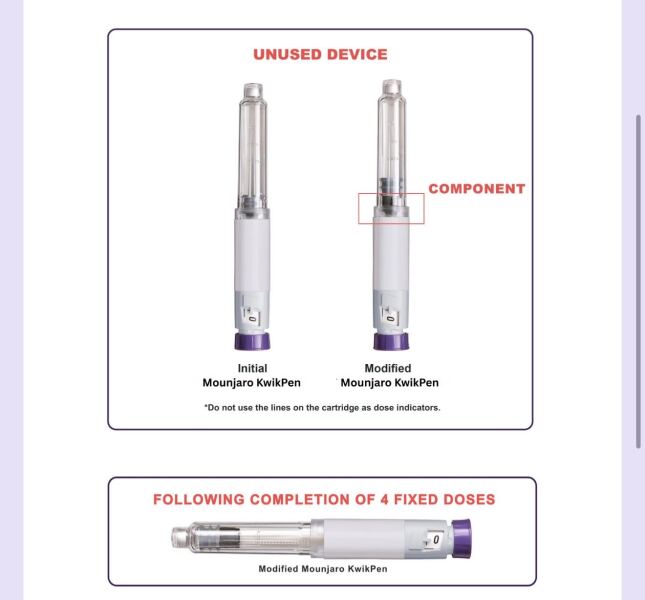 UNUSED DEVICE

COMPONENT

0

0

Initial
Mounjaro KwikPen

Modified
Mounjaro KwikPen

*Do not use the lines on the cartridge as dose indicators.

FOLLOWING COMPLETION OF 4 FIXED DOSES

0

Modified Mounjaro KwikPen