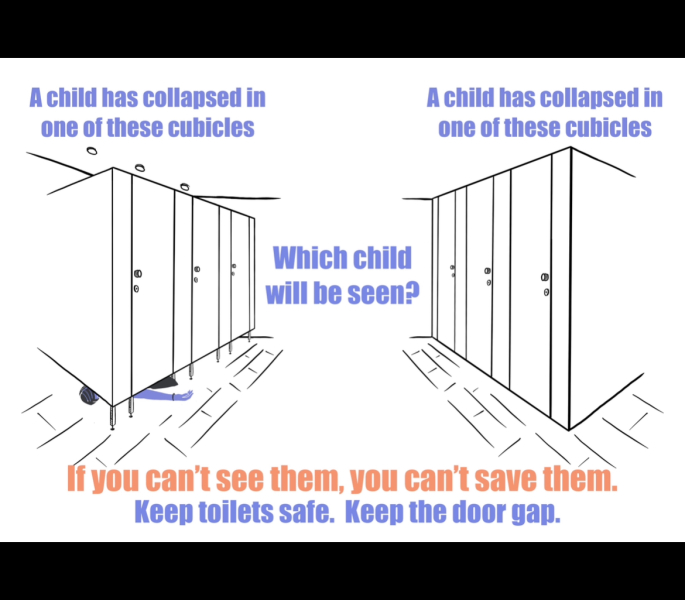 A child has collapsed in one of these cubicles

A child has collapsed in one of these cubicles

Which child will be seen?

If you can't see them, you can't save them.
Keep toilets safe. Keep the door gap.