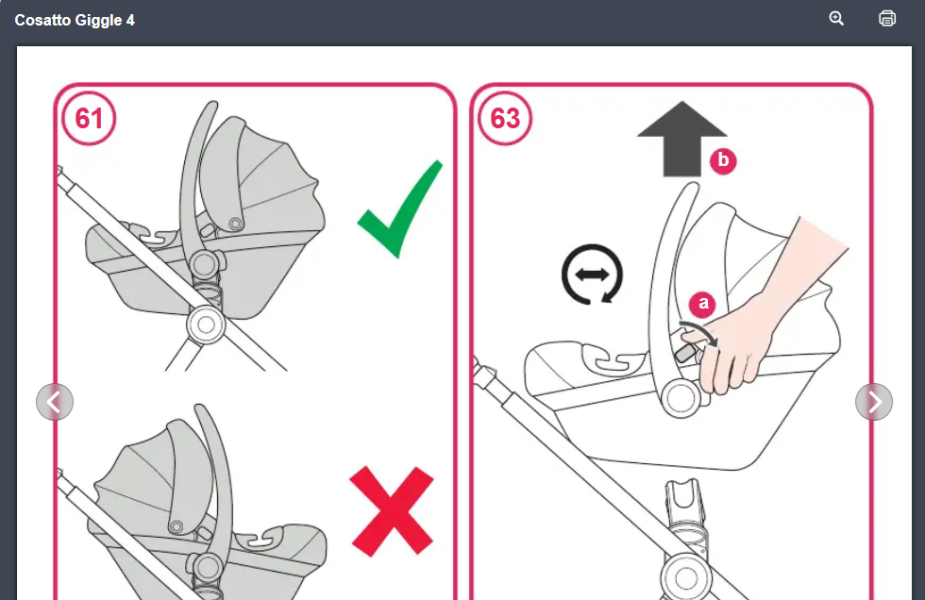 Cosatto Giggle 4

61

63

b

a