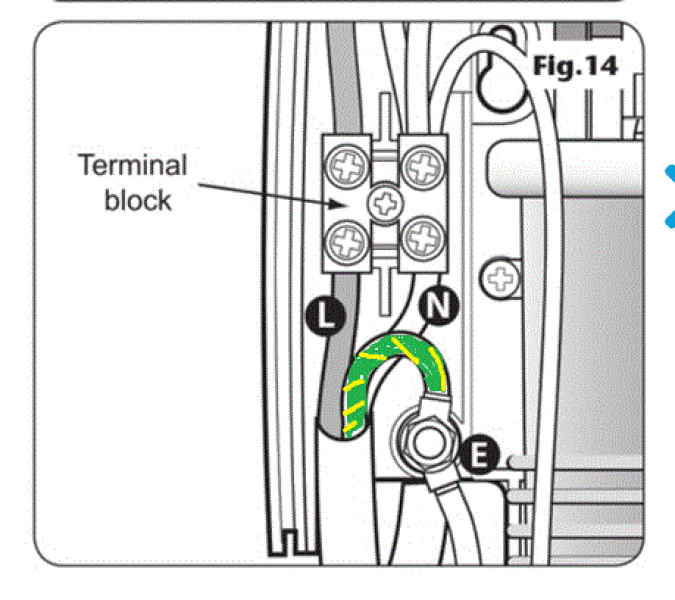 Fig.14

Terminal block

L

N

E