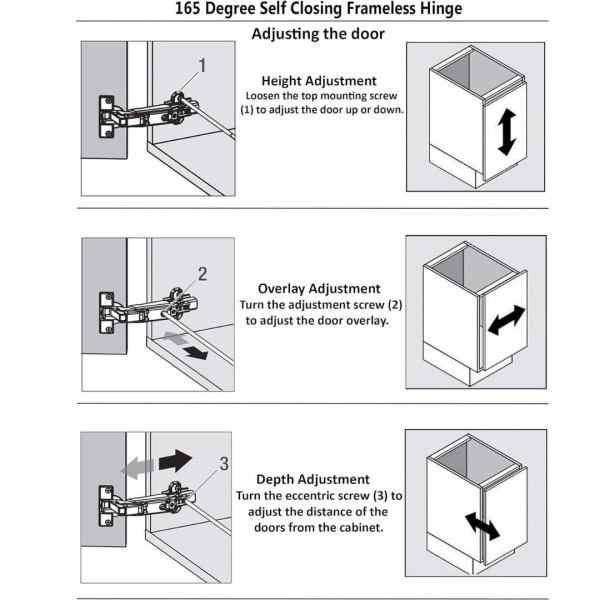 165 Degree Self Closing Frameless Hinge

Adjusting the door

1

Height Adjustment
Loosen the top mounting screw (1) to adjust the door up or down.

2

Overlay Adjustment
Turn the adjustment screw (2) to adjust the door overlay.

3

Depth Adjustment
Turn the eccentric screw (3) to adjust the distance of the doors from the cabinet.