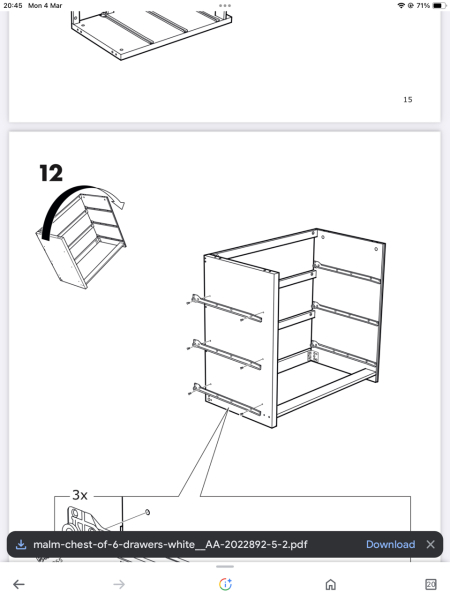 20:45 Mon 4 Mar
71%

15

12

3x

malm-chest-of-6-drawers-white__AA-2022892-5-2.pdf
Download

20