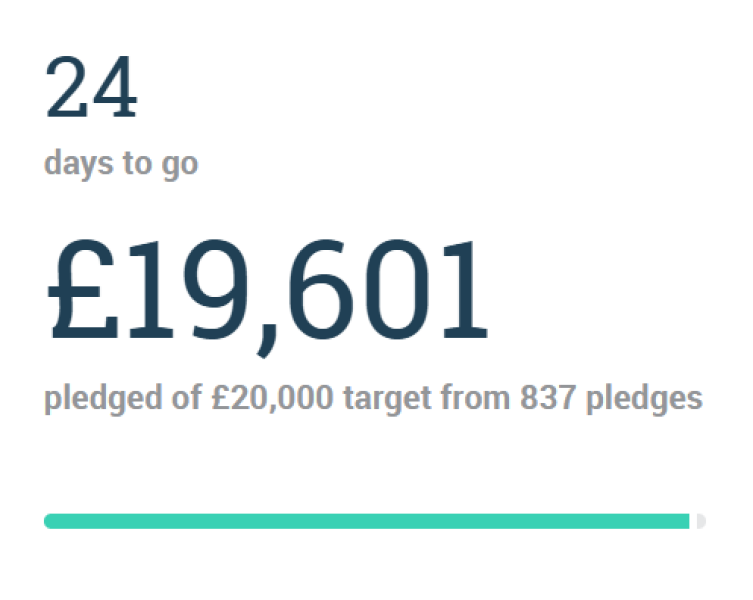 24
days to go

£19,601
pledged of £20,000 target from 837 pledges