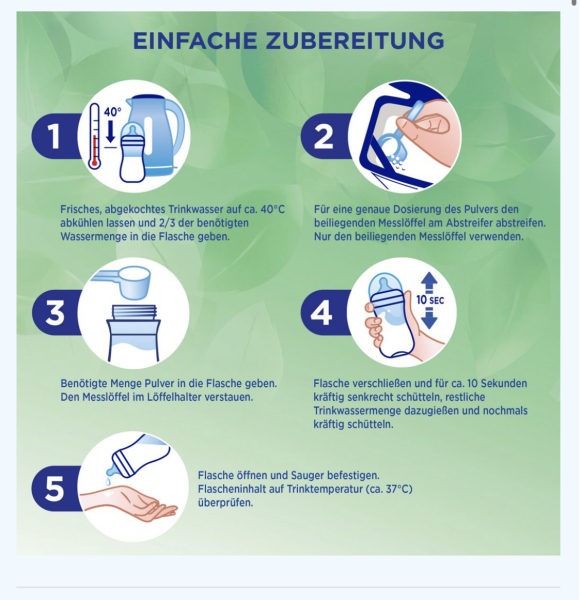 EINFACHE ZUBEREITUNG

1

40°

Frisches, abgekochtes Trinkwasser auf ca. 40°C abkühlen lassen und 2/3 der benötigten Wassermenge in die Flasche geben.

2

Für eine genaue Dosierung des Pulvers den beiliegenden Messlöffel am Abstreifer abstreifen. Nur den beiliegenden Messlöffel verwenden.

3

Benötigte Menge Pulver in die Flasche geben. Den Messlöffel im Löffelhalter verstauen.

4

10 SEC

Flasche verschließen und für ca. 10 Sekunden kräftig senkrecht schütteln, restliche Trinkwassermenge dazugießen und nochmals kräftig schütteln.

5

Flasche öffnen und Sauger befestigen. Flascheninhalt auf Trinktemperatur (ca. 37°C) überprüfen.