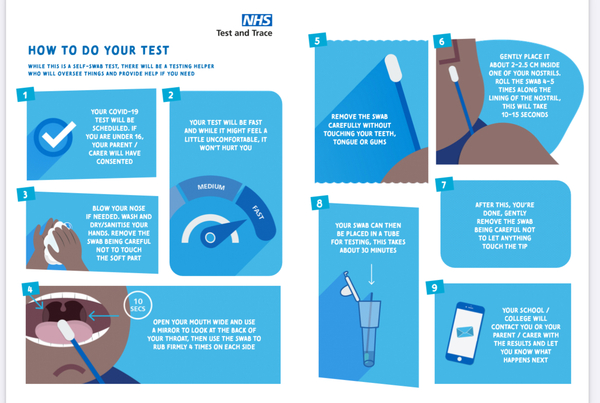 NHS
Test and Trace

HOW TO DO YOUR TEST

WHILE THIS IS A SELF-SWAB TEST, THERE WILL BE A TESTING HELPER WHO WILL OVERSEE THINGS AND PROVIDE HELP IF YOU NEED

1
YOUR COVID-19 TEST WILL BE SCHEDULED. IF YOU ARE UNDER 16, YOUR PARENT / CARER WILL HAVE CONSENTED

2
YOUR TEST WILL BE FAST AND WHILE IT MIGHT FEEL A LITTLE UNCOMFORTABLE, IT WON'T HURT YOU

MEDIUM
FAST

3
BLOW YOUR NOSE IF NEEDED. WASH AND DRY/SANITISE YOUR HANDS. REMOVE THE SWAB BEING CAREFUL NOT TO TOUCH THE SOFT PART

4
10 SECS
OPEN YOUR MOUTH WIDE AND USE A MIRROR TO LOOK AT THE BACK OF YOUR THROAT, THEN USE THE SWAB TO RUB FIRMLY 4 TIMES ON EACH SIDE

5
REMOVE THE SWAB CAREFULLY WITHOUT TOUCHING YOUR TEETH, TONGUE OR GUMS

6
GENTLY PLACE IT ABOUT 2-2.5 CM INSIDE ONE OF YOUR NOSTRILS. ROLL THE SWAB 4-5 TIMES ALONG THE LINING OF THE NOSTRIL, THIS WILL TAKE 10-15 SECONDS

7
AFTER THIS, YOU'RE DONE, GENTLY REMOVE THE SWAB BEING CAREFUL NOT TO LET ANYTHING TOUCH THE TIP

8
YOUR SWAB CAN THEN BE PLACED IN A TUBE FOR TESTING, THIS TAKES ABOUT 30 MINUTES

9
YOUR SCHOOL / COLLEGE WILL CONTACT YOU OR YOUR PARENT / CARER WITH THE RESULTS AND LET YOU KNOW WHAT HAPPENS NEXT