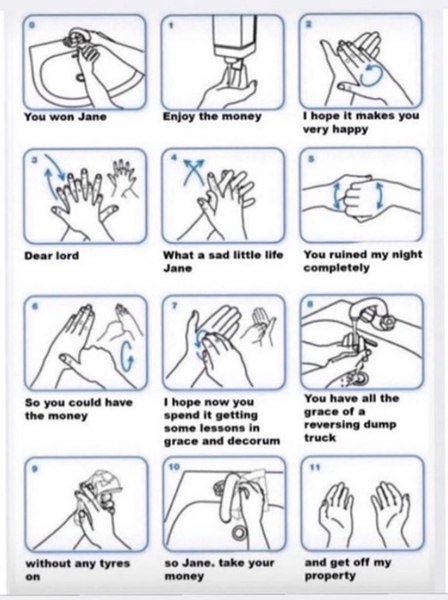 0
You won Jane

1
Enjoy the money

2
I hope it makes you very happy

3
Dear lord

4
What a sad little life Jane

5
You ruined my night completely

6
So you could have the money

7
I hope now you spend it getting some lessons in grace and decorum

8
You have all the grace of a reversing dump truck

9
without any tyres on

10
so Jane. take your money

11
and get off my property