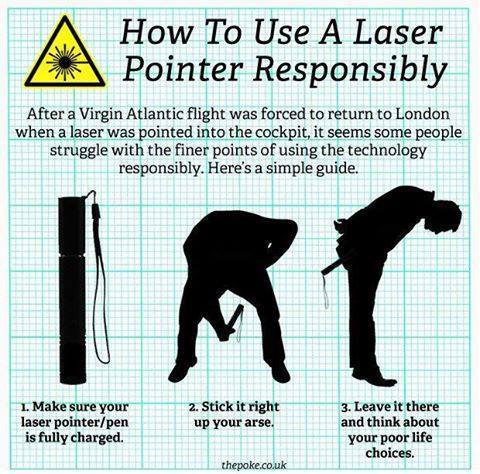 How To Use A Laser Pointer Responsibly

After a Virgin Atlantic flight was forced to return to London when a laser was pointed into the cockpit, it seems some people struggle with the finer points of using the technology responsibly. Here's a simple guide.

1. Make sure your laser pointer/pen is fully charged.

2. Stick it right up your arse.

3. Leave it there and think about your poor life choices.

thepoke.co.uk